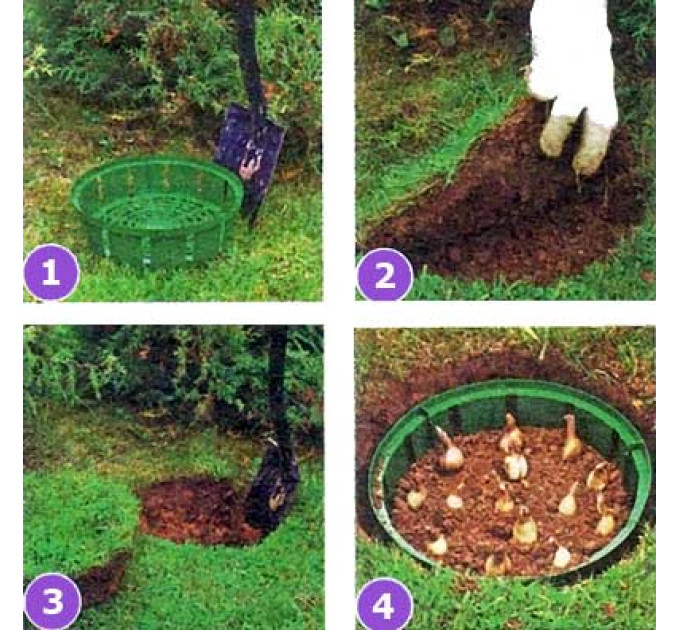 1
2
3
4